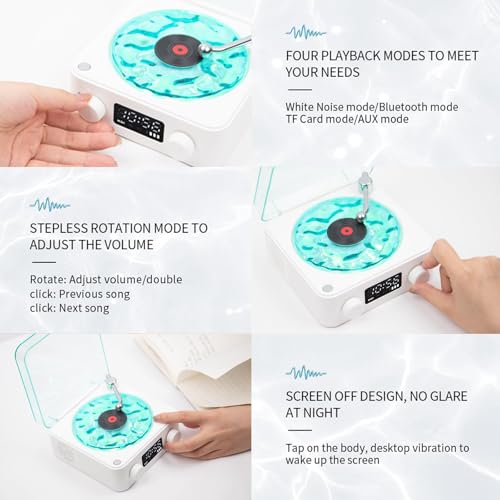 10:56

FOUR PLAYBACK MODES TO MEET YOUR NEEDS

White Noise mode/Bluetooth mode
TF Card mode/AUX mode

STEPLESS ROTATION MODE TO ADJUST THE VOLUME

Rotate: Adjust volume/double click: Previous song
click: Next song

10:55

SCREEN OFF DESIGN, NO GLARE AT NIGHT

Tap on the body, desktop vibration to wake up the screen