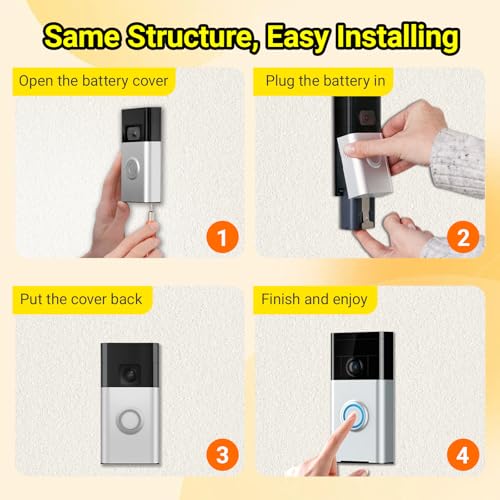 Same Structure, Easy Installing

Open the battery cover

1

Plug the battery in

2

Put the cover back

3

Finish and enjoy

4