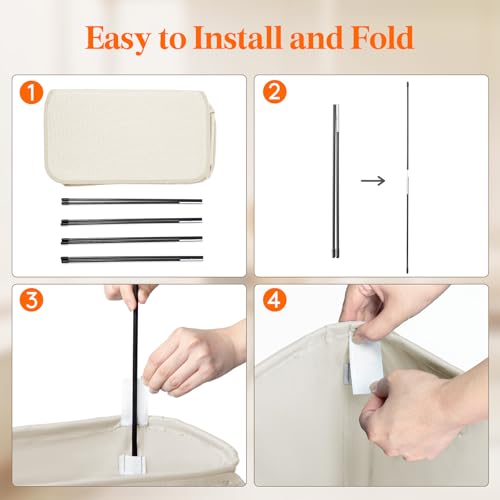 Easy to Install and Fold

1

2

3

4