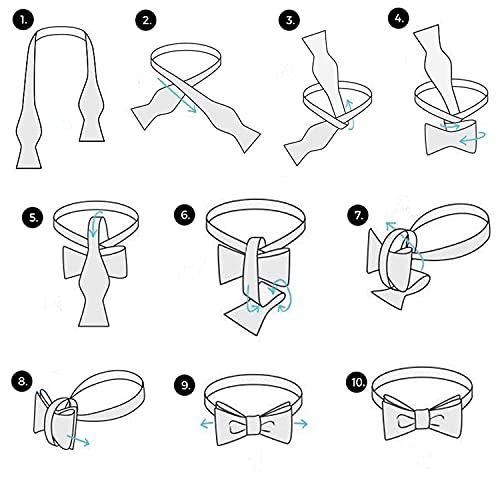 1.

2.

3.

4.

5.

6.

7.

8.

9.

10.