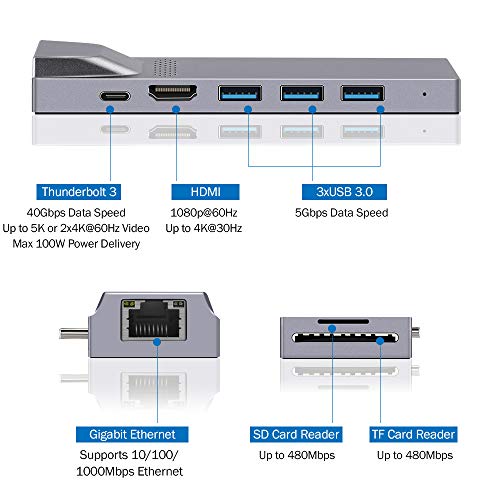 Thunderbolt 3
40Gbps Data Speed
Up to 5K or 2x4K@60Hz Video
Max 100W Power Delivery

HDMI
1080p@60Hz
Up to 4K@30Hz

3xUSB 3.0
5Gbps Data Speed

Gigabit Ethernet
Supports 10/100/
1000Mbps Ethernet

SD Card Reader
Up to 480Mbps

TF Card Reader
Up to 480Mbps