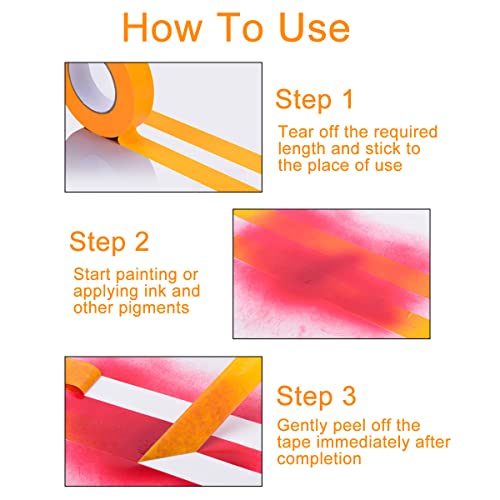 How To Use

Step 1

Tear off the required length and stick to the place of use

Step 2

Start painting or applying ink and other pigments

Step 3

Gently peel off the tape immediately after completion