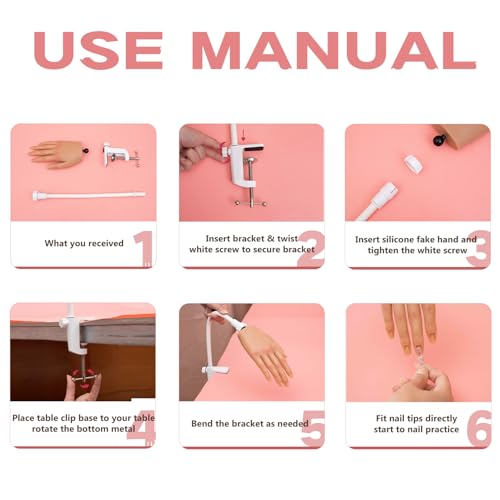 USE MANUAL

What you received 1

Insert bracket & twist white screw to secure bracket 2

Insert silicone fake hand and tighten the white screw 3

Place table clip base to your table rotate the bottom metal 4

Bend the bracket as needed 5

Fit nail tips directly start to nail practice 6