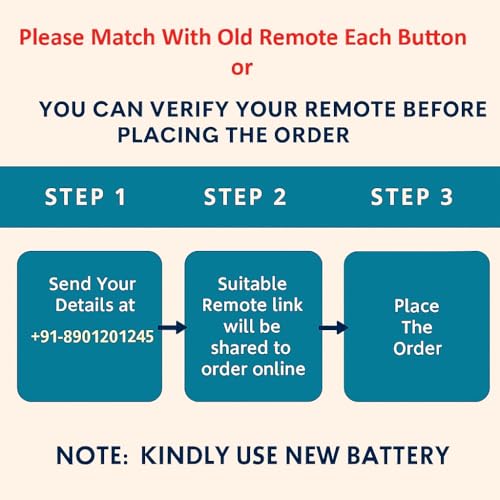 Please Match With Old Remote Each Button
or

YOU CAN VERIFY YOUR REMOTE BEFORE PLACING THE ORDER

STEP 1

STEP 2

STEP 3

Send Your Details at +91-8901201245

Suitable Remote link will be shared to order online

Place The Order

NOTE: KINDLY USE NEW BATTERY