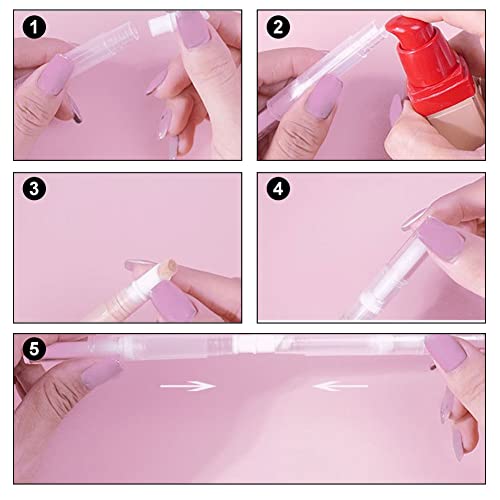 1
2
3
4
5