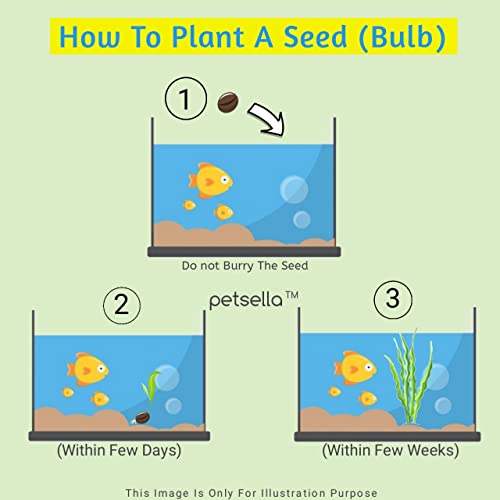 How To Plant A Seed (Bulb)

1

Do not Burry The Seed

2

petsella™

3

(Within Few Days)

(Within Few Weeks)

This Image Is Only For Illustration Purpose