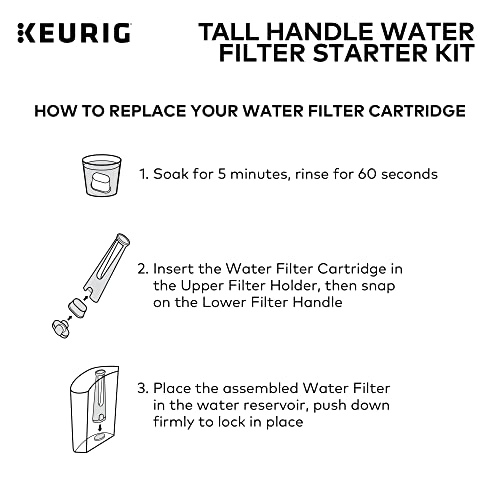 KEURIG

TALL HANDLE WATER FILTER STARTER KIT

HOW TO REPLACE YOUR WATER FILTER CARTRIDGE

1. Soak for 5 minutes, rinse for 60 seconds

2. Insert the Water Filter Cartridge in the Upper Filter Holder, then snap on the Lower Filter Handle

3. Place the assembled Water Filter in the water reservoir, push down firmly to lock in place