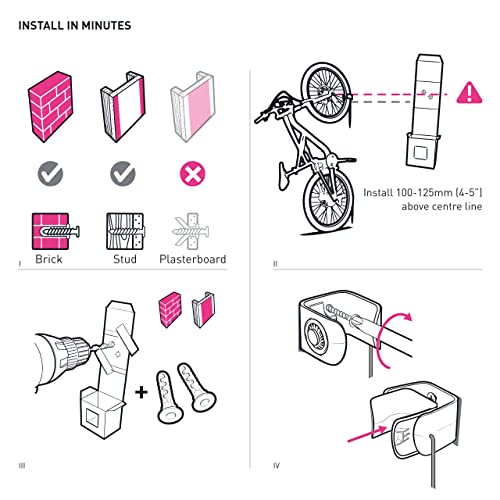 INSTALL IN MINUTES

Brick Stud Plasterboard

I

Install 100-125mm (4-5")
above centre line

II

III

IV