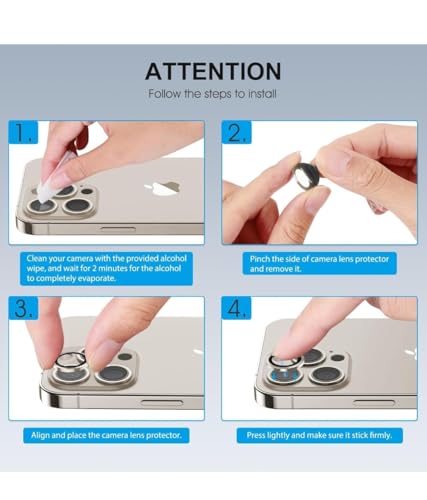 ATTENTION

Follow the steps to install

1.

Clean your camera with the provided alcohol wipe, and wait for 2 minutes for the alcohol to completely evaporate.

2.

Pinch the side of camera lens protector and remove it.

3.

Align and place the camera lens protector.

4.

Press lightly and make sure it stick firmly.