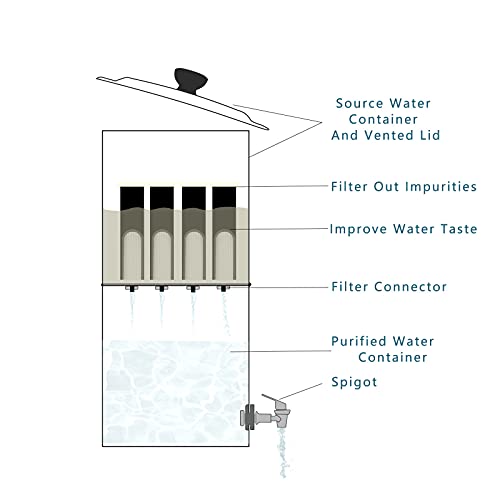 Source Water Container And Vented Lid

Filter Out Impurities

Improve Water Taste

Filter Connector

Purified Water Container

Spigot