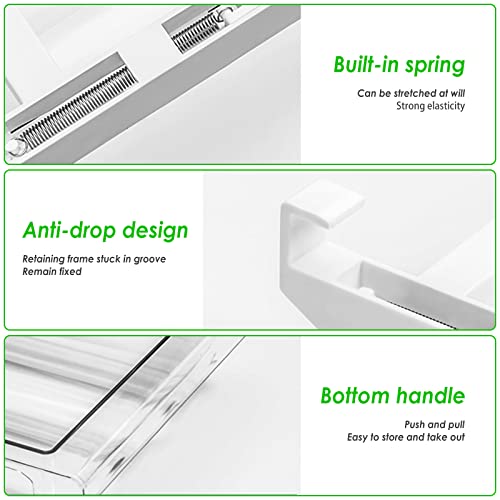 Built-in spring

Can be stretched at will
Strong elasticity

Anti-drop design

Retaining frame stuck in groove
Remain fixed

Bottom handle

Push and pull
Easy to store and take out