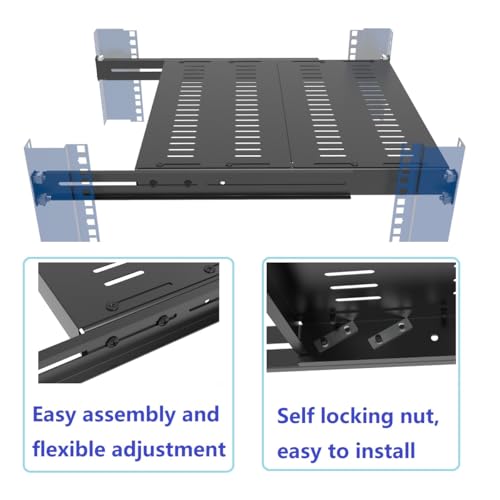 Easy assembly and flexible adjustment

Self locking nut, easy to install