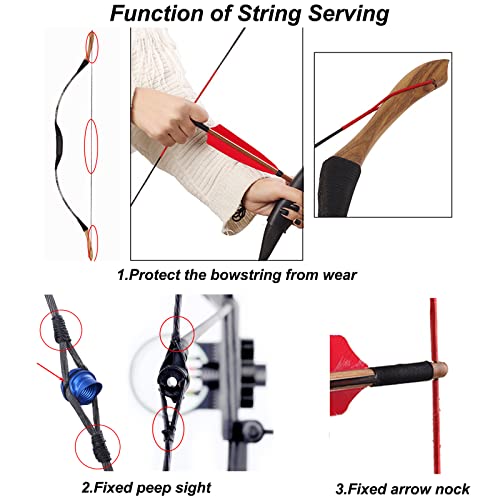 Function of String Serving

1.Protect the bowstring from wear

2.Fixed peep sight

3.Fixed arrow nock