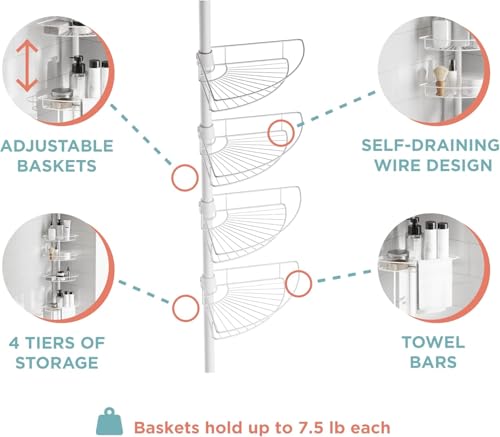 ADJUSTABLE BASKETS

SELF-DRAINING WIRE DESIGN

4 TIERS OF STORAGE

TOWEL BARS

Baskets hold up to 7.5 lb each