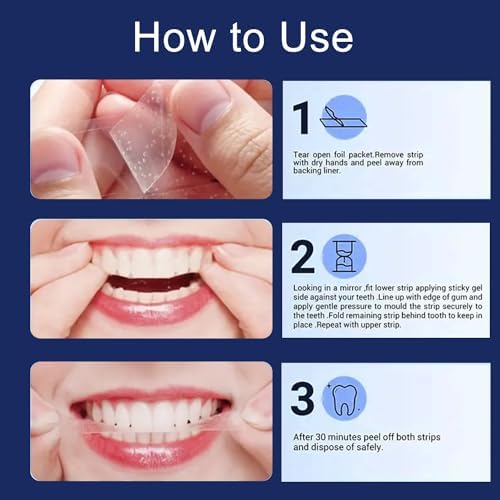 How to Use

1

Tear open foil packet.Remove strip with dry hands and peel away from backing liner.

2

Looking in a mirror ,fit lower strip applying sticky gel side against your teeth .Line up with edge of gum and apply gentle pressure to mould the strip securely to the teeth .Fold remaining strip behind tooth to keep in place .Repeat with upper strip.

3

After 30 minutes peel off both strips and dispose of safely.