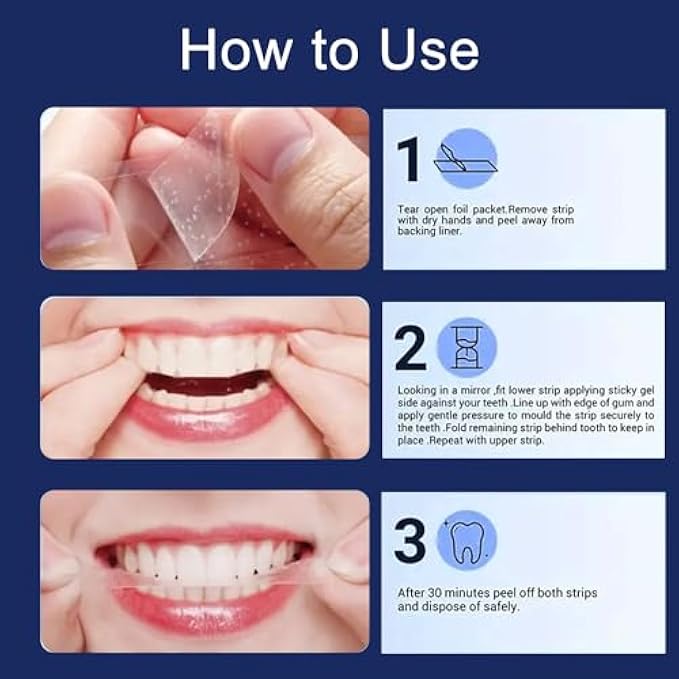 How to Use

1

Tear open foil packet.Remove strip with dry hands and peel away from backing liner.

2

Looking in a mirror ,fit lower strip applying sticky gel side against your teeth .Line up with edge of gum and apply gentle pressure to mould the strip securely to the teeth .Fold remaining strip behind tooth to keep in place .Repeat with upper strip.

3

After 30 minutes peel off both strips and dispose of safely.