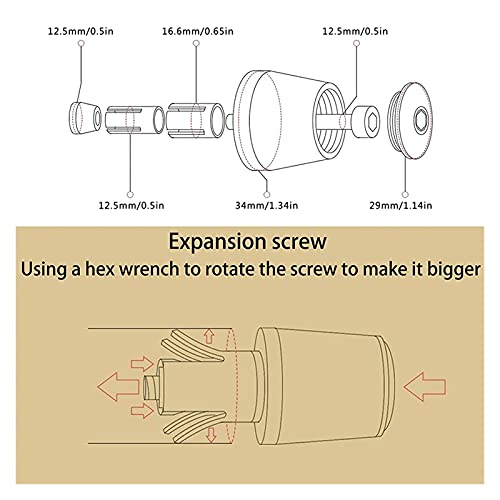 12.5mm/0.5in

16.6mm/0.65in

12.5mm/0.5in

12.5mm/0.5in

34mm/1.34in

29mm/1.14in

Expansion screw

Using a hex wrench to rotate the screw to make it bigger