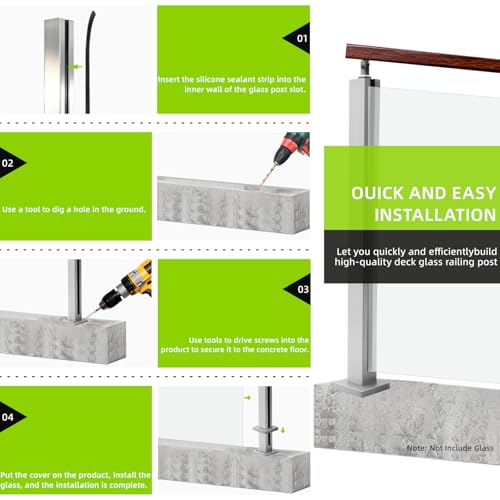 01

Insert the silicone sealant strip into the inner wall of the glass post slot.

02

Use a tool to dig a hole in the ground.

03

Use tools to drive screws into the product to secure it to the concrete floor.

04

Put the cover on the product, install the glass, and the installation is complete.

QUICK AND EASY INSTALLATION

Let you quickly and efficientlybuild high-quality deck glass railing post

Note: Not Include Glass