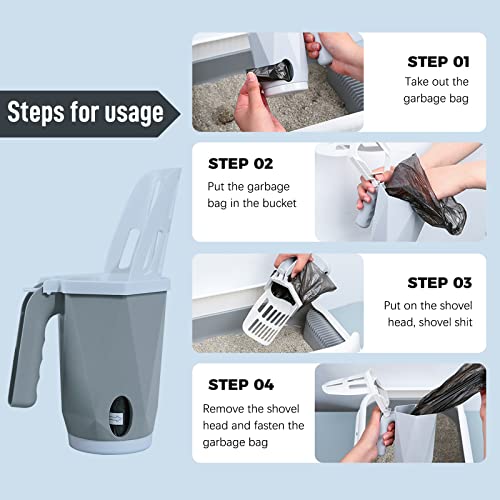 Steps for usage

STEP 01
Take out the garbage bag

STEP 02
Put the garbage bag in the bucket

STEP 03
Put on the shovel head, shovel shit

STEP 04
Remove the shovel head and fasten the garbage bag