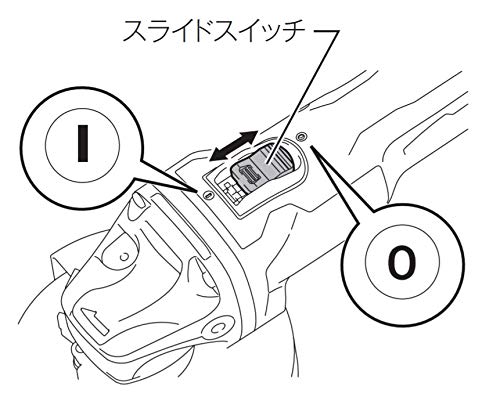 スライドスイッチ

I

O