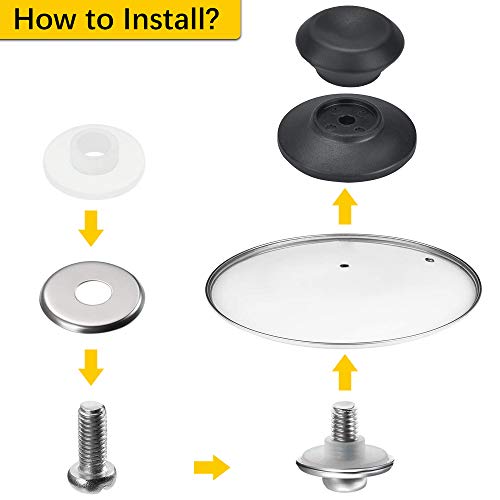 How to Install?