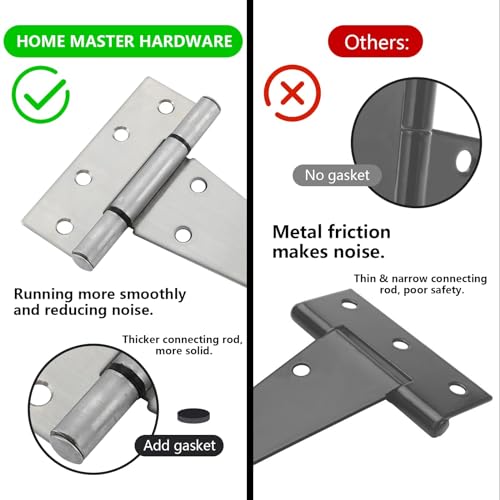 HOME MASTER HARDWARE

Running more smoothly and reducing noise.

Thicker connecting rod, more solid.

Add gasket

Others:

No gasket

Metal friction makes noise.

Thin & narrow connecting rod, poor safety.