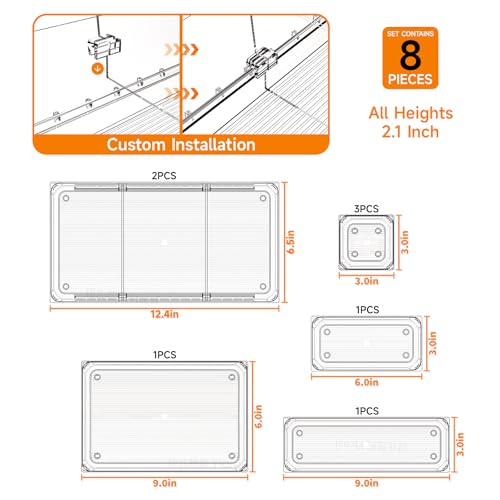 Custom Installation

SET CONTAINS
8
PIECES

All Heights
2.1 Inch

2PCS
6.5in
12.4in

3PCS
3.0in
3.0in

1PCS
3.0in
6.0in

1PCS
6.0in
9.0in

1PCS
3.0in
9.0in