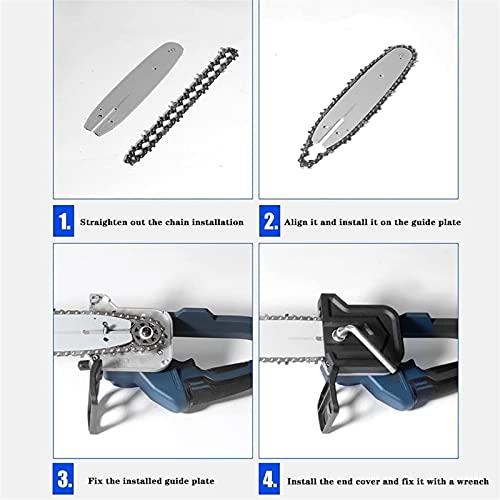 1. Straighten out the chain installation

2. Align it and install it on the guide plate

3. Fix the installed guide plate

4. Install the end cover and fix it with a wrench