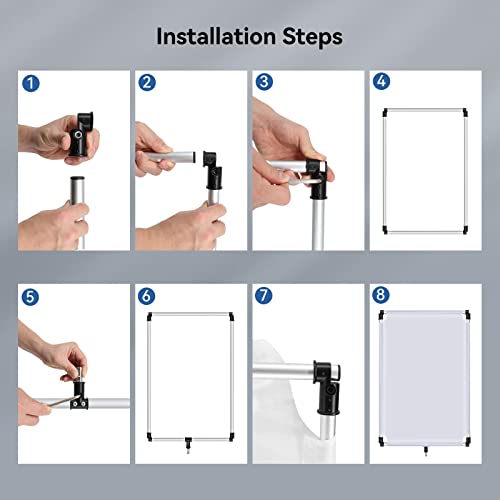 Installation Steps

1

2

3

4

5

6

7

8