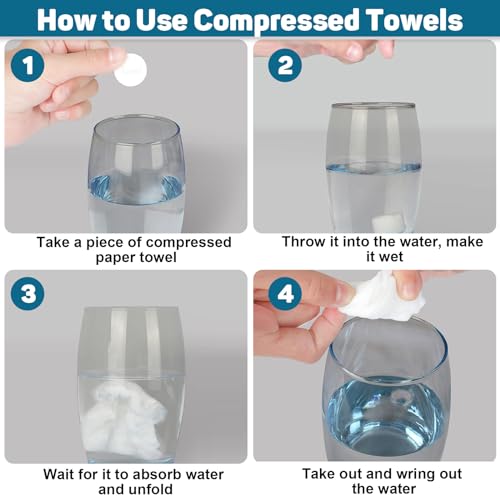 How to Use Compressed Towels

1

Take a piece of compressed paper towel

2

Throw it into the water, make it wet

3

Wait for it to absorb water and unfold

4

Take out and wring out the water