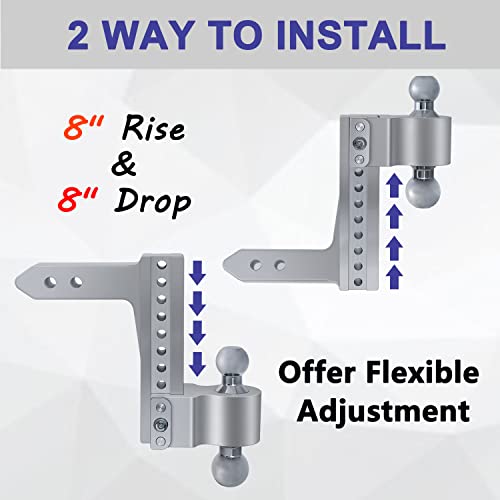 2 WAY TO INSTALL

8" Rise
&
8" Drop

Offer Flexible Adjustment