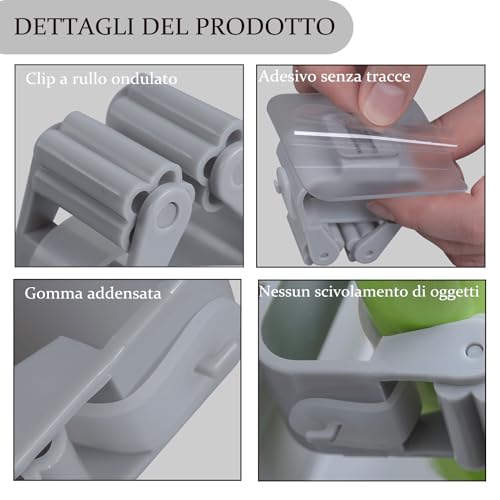 DETTAGLI DEL PRODOTTO

Clip a rullo ondulato

Adesivo senza tracce

Gomma addensata

Nessun scivolamento di oggetti