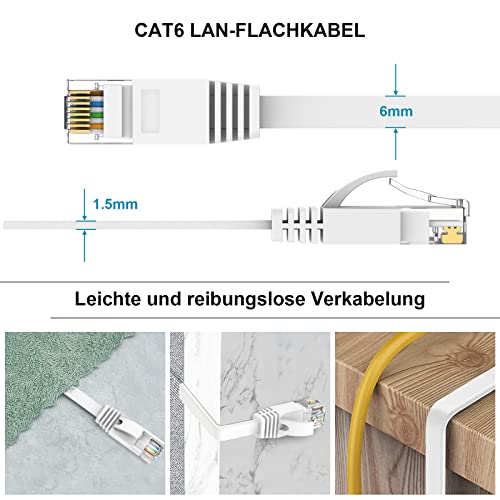 CAT6 LAN-FLACHKABEL

6mm

1.5mm

Leichte und reibungslose Verkabelung