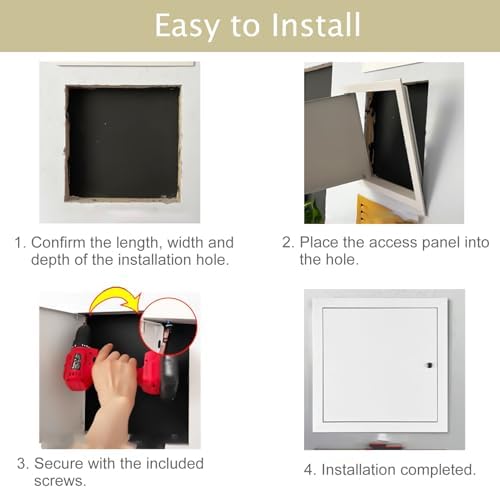 Easy to Install

1. Confirm the length, width and depth of the installation hole.

2. Place the access panel into the hole.

3. Secure with the included screws.

4. Installation completed.