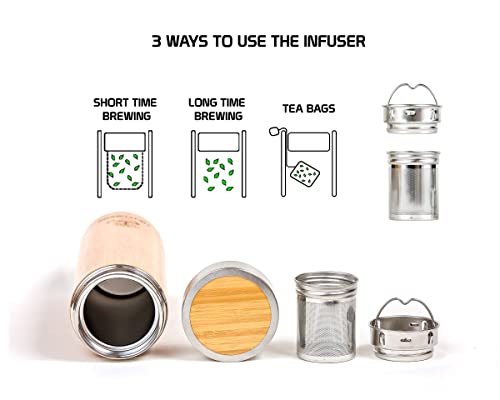 3 WAYS TO USE THE INFUSER

SHORT TIME BREWING

LONG TIME BREWING

TEA BAGS