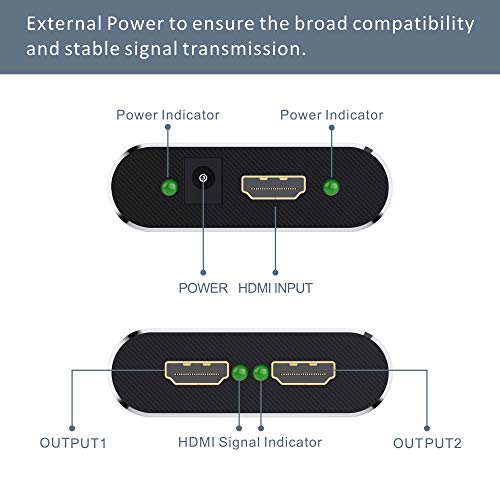 External Power to ensure the broad compatibility and stable signal transmission.

Power Indicator

Power Indicator

POWER

HDMI INPUT

OUTPUT1

HDMI Signal Indicator

OUTPUT2