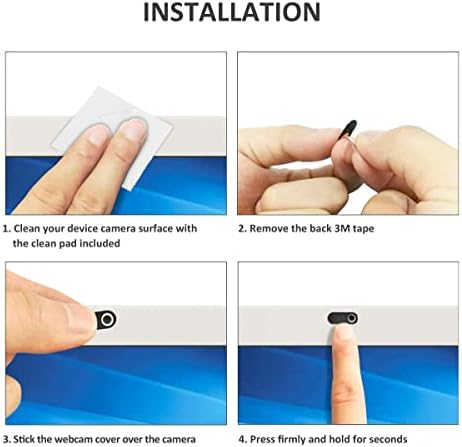 INSTALLATION

1. Clean your device camera surface with the clean pad included

2. Remove the back 3M tape

3. Stick the webcam cover over the camera

4. Press firmly and hold for seconds