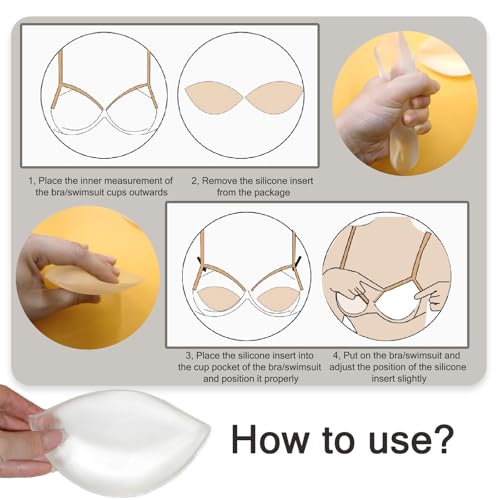 1, Place the inner measurement of the bra/swimsuit cups outwards

2, Remove the silicone insert from the package

3, Place the silicone insert into the cup pocket of the bra/swimsuit and position it properly

4, Put on the bra/swimsuit and adjust the position of the silicone insert slightly

How to use?