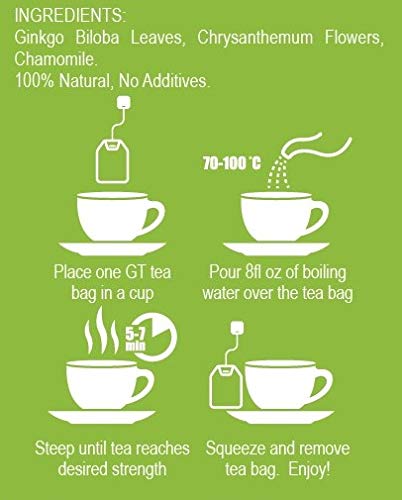 INGREDIENTS:
Ginkgo Biloba Leaves, Chrysanthemum Flowers, Chamomile.
100% Natural, No Additives.

70-100 °C

Place one GT tea bag in a cup

Pour 8fl oz of boiling water over the tea bag

5-7 min

Steep until tea reaches desired strength

Squeeze and remove tea bag. Enjoy!