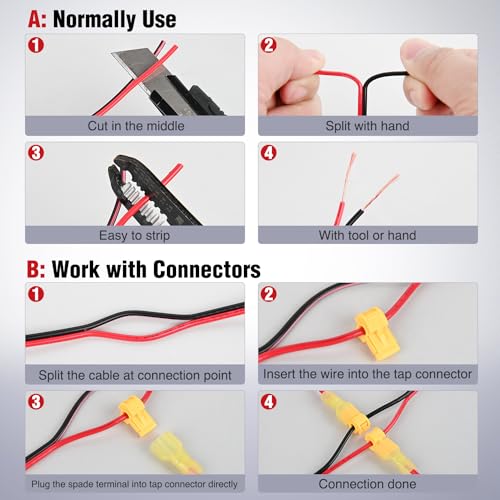 A: Normally Use

1
Cut in the middle

2
Split with hand

3
Easy to strip

4
With tool or hand

B: Work with Connectors

1
Split the cable at connection point

2
Insert the wire into the tap connector

3
Plug the spade terminal into tap connector directly

4
Connection done