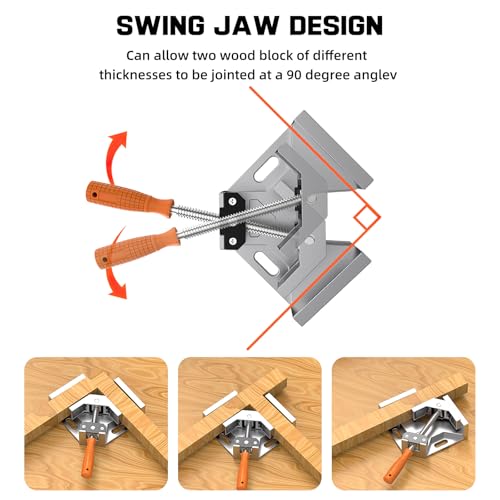 SWING JAW DESIGN

Can allow two wood block of different thicknesses to be jointed at a 90 degree anglev