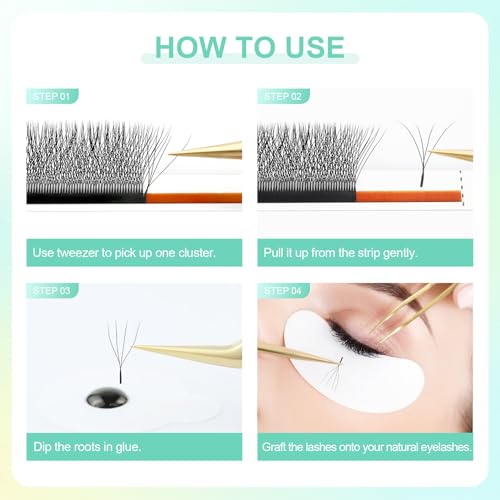 HOW TO USE

STEP 01

Use tweezer to pick up one cluster.

STEP 02

Pull it up from the strip gently.

STEP 03

Dip the roots in glue.

STEP 04

Graft the lashes onto your natural eyelashes.