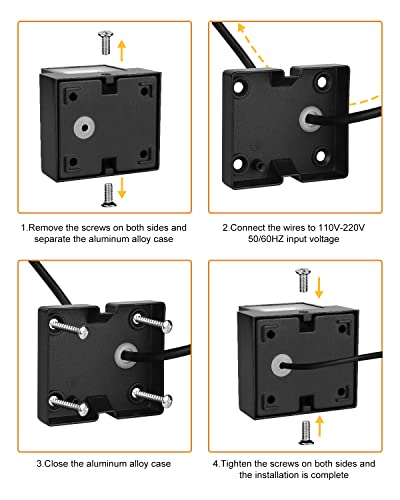 1.Remove the screws on both sides and separate the aluminum alloy case

2.Connect the wires to 110V-220V 50/60HZ input voltage

3.Close the aluminum alloy case

4.Tighten the screws on both sides and the installation is complete