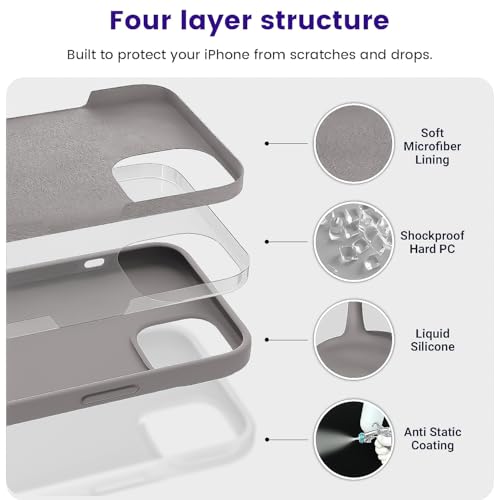 Four layer structure

Built to protect your iPhone from scratches and drops.

Soft Microfiber Lining

Shockproof Hard PC

Liquid Silicone

Anti Static Coating