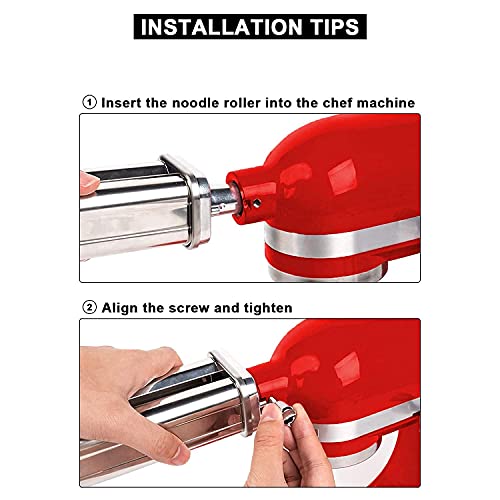 INSTALLATION TIPS

① Insert the noodle roller into the chef machine

② Align the screw and tighten