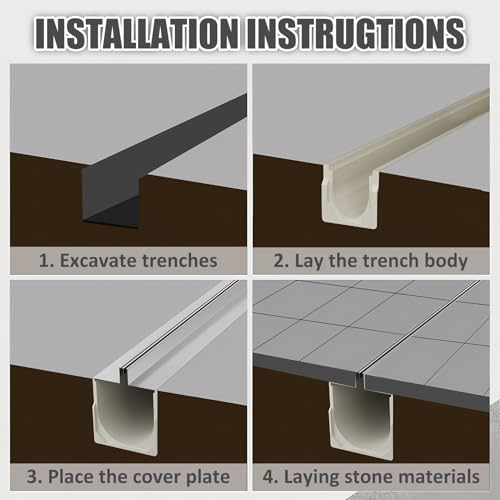 INSTALLATION INSTRUGTIONS

1. Excavate trenches

2. Lay the trench body

3. Place the cover plate

4. Laying stone materials