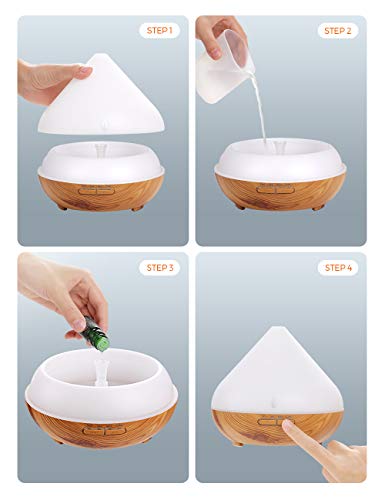 STEP 1

STEP 2

STEP 3

STEP 4