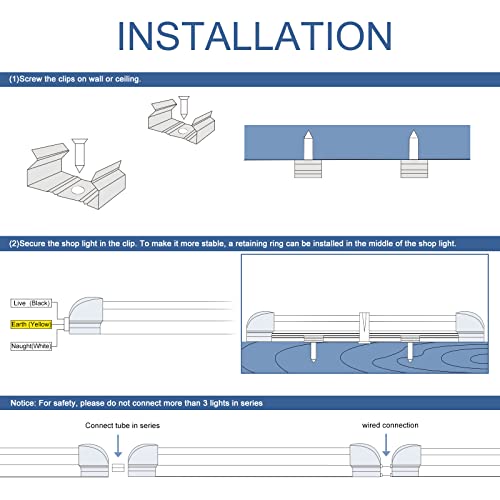 INSTALLATION

(1)Screw the clips on wall or ceiling.

(2)Secure the shop light in the clip. To make it more stable, a retaining ring can be installed in the middle of the shop light.

Live (Black)

Earth (Yellow)

Naught(White)

Notice: For safety, please do not connect more than 3 lights in series

Connect tube in series

wired connection