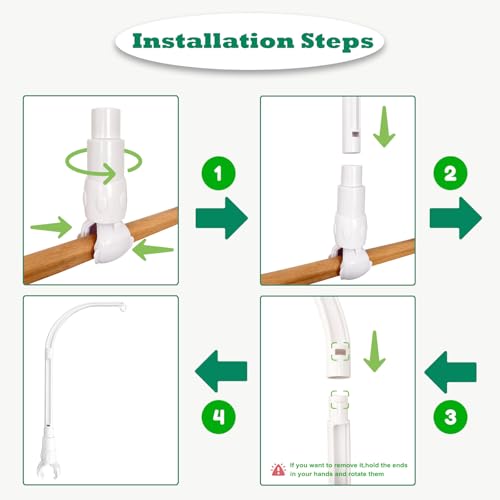 Installation Steps

1

2

If you want to remove it,hold the ends in your hands and rotate them

3

4