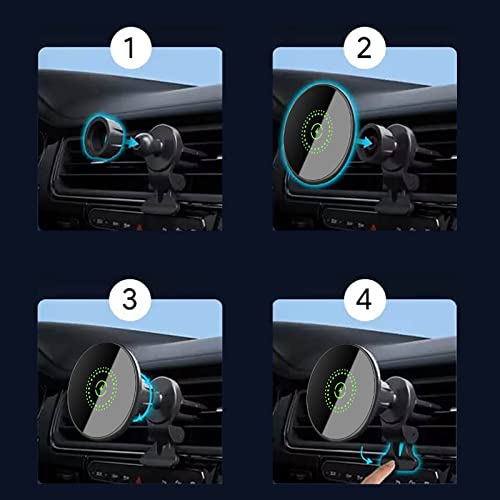 1

2

3

4